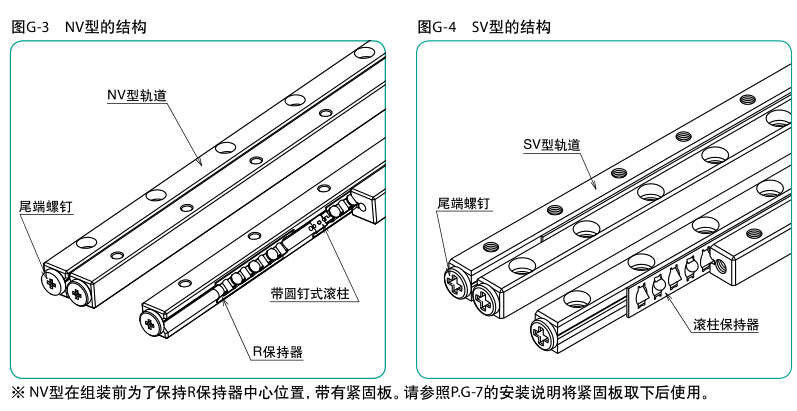 图G-3　NV型的结构

NV型轨道

尾端螺钉

带圆钉式滚柱

R保持器

图G-4　SV型的结构

SV型轨道

尾端螺钉

滚柱保持器

※ NV型在组装前为了保持R保持器中心位置，带有紧固板。请参照P.G-7的安装说明将紧固板取下后使用。