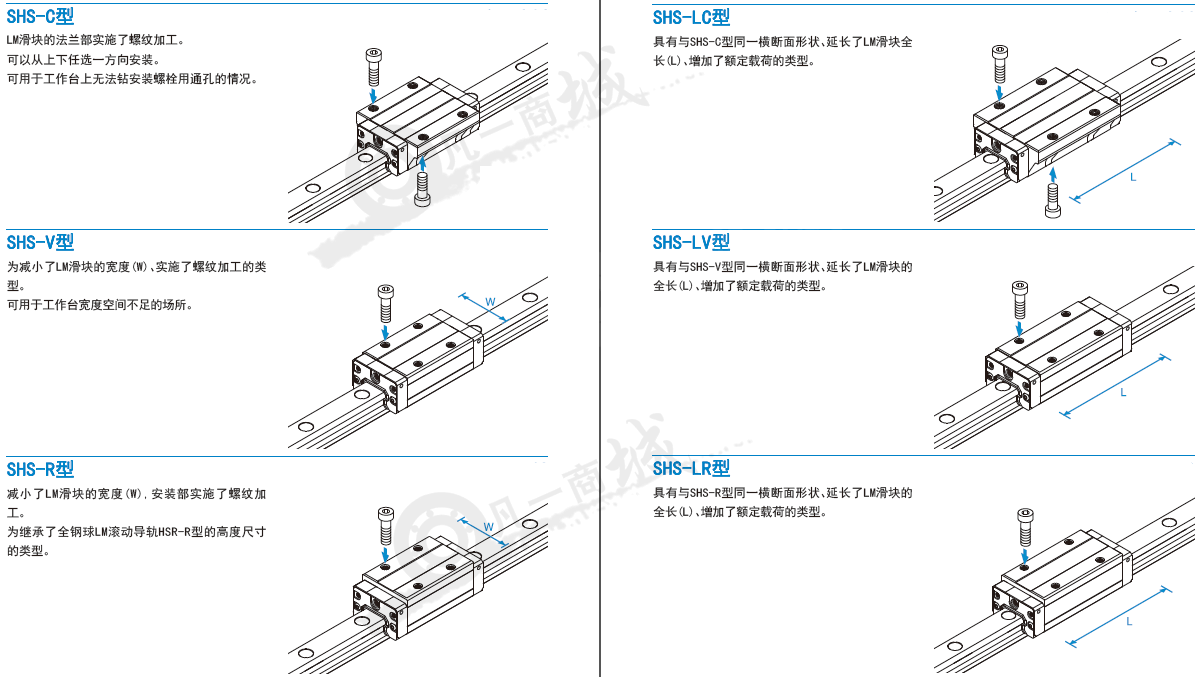 SHS-C型

LM滑块的法兰部实施了螺纹加工。
可以从上下任选一方向安装。
可用于工作台上无法钻安装螺栓用通孔的情况。

SHS-V型

为减小了LM滑块的宽度(W)、实施了螺纹加工的类型。
可用于工作台宽度空间不足的场所。

W

SHS-R型

减小了LM滑块的宽度(W),安装部实施了螺纹加工。
为继承了全钢球LM滚动导轨HSR-R型的高度尺寸的类型。

W

SHS-LC型

具有与SHS-C型同一横断面形状、延长了LM滑块全长(L)、增加了额定载荷的类型。

L

SHS-LV型

具有与SHS-V型同一横断面形状、延长了LM滑块的全长(L)、增加了额定载荷的类型。

L

SHS-LR型

具有与SHS-R型同一横断面形状、延长了LM滑块的全长(L)、增加了额定载荷的类型。

L

一商城

一商城