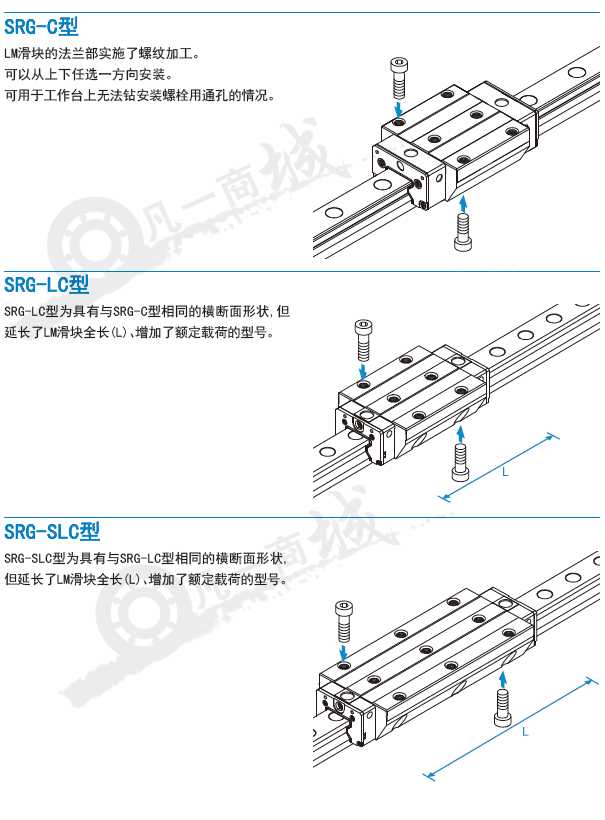 SRG-C型

LM滑块的法兰部实施了螺纹加工。
可以从上下任选一方向安装。
可用于工作台上无法钻安装螺栓用通孔的情况。

凡一商城

SRG-LC型

SRG-LC型为具有与SRG-C型相同的横断面形状，但延长了LM滑块全长(L)、增加了额定载荷的型号。

L

SRG-SLC型

SRG-SLC型为具有与SRG-LC型相同的横断面形状，但延长了LM滑块全长(L)、增加了额定载荷的型号。

凡一商城

L